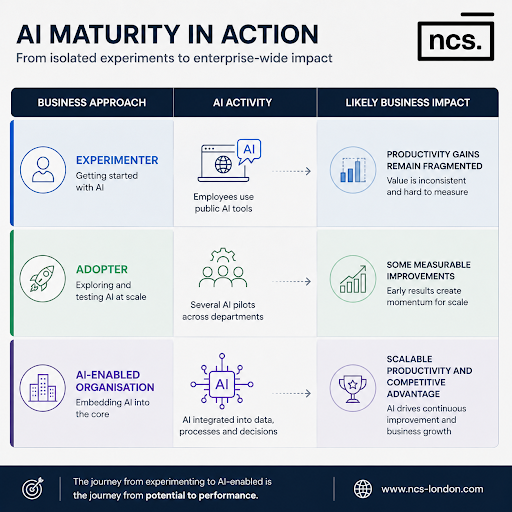 AI MATURITY IN ACTION
From isolated experiments to enterprise-wide impact

ncs.

| BUSINESS APPROACH | AI ACTIVITY | LIKELY BUSINESS IMPACT |
|---|---|---|
| EXPERIMENTER Getting started with AI | AI Employees use public AI tools | PRODUCTIVITY GAINS REMAIN FRAGMENTED Value is inconsistent and hard to measure |
| ADOPTER Exploring and testing AI at scale | Several AI pilots across departments | SOME MEASURABLE IMPROVEMENTS Early results create momentum for scale |
| AI-ENABLED ORGANISATION Embedding AI into the core | AI AI integrated into data, processes and decisions | SCALABLE PRODUCTIVITY AND COMPETITIVE ADVANTAGE AI drives continuous improvement and business growth |

The journey from experimenting to AI-enabled is the journey from potential to performance.

www.ncs-london.com